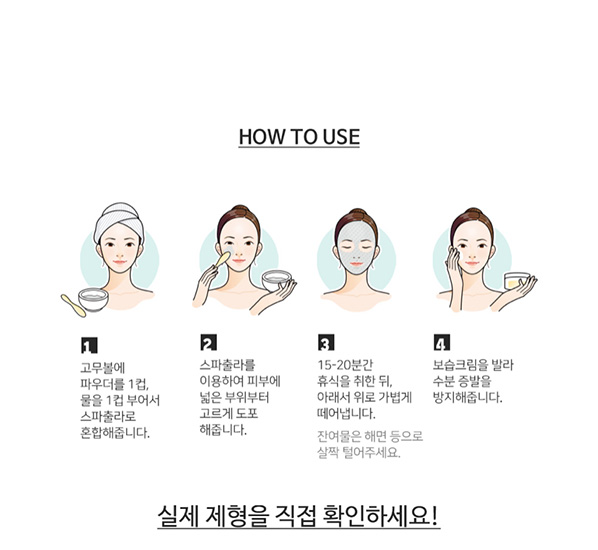 HOW TO USE

1
고무볼에 파우더를 1컵, 물을 1컵 부어서 스파출라로 혼합해줍니다.

2
스파출라를 이용하여 피부에 넓은 부위부터 고르게 도포 해줍니다.

3
15-20분간 휴식을 취한 뒤, 아래서 위로 가볍게 떼어냅니다.

잔여물은 해면 등으로 살짝 털어주세요.

4
보습크림을 발라 수분 증발을 방지해줍니다.

실제 제형을 직접 확인하세요!