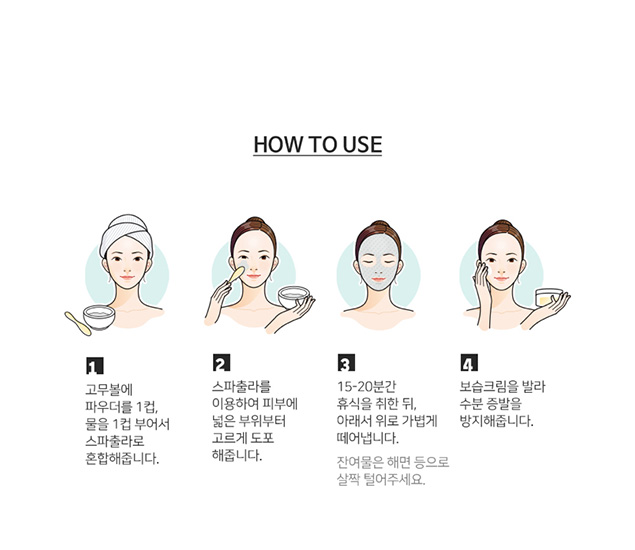 HOW TO USE

1
고무볼에 파우더를 1컵, 물을 1컵 부어서 스파출라로 혼합해줍니다.

2
스파출라를 이용하여 피부에 넓은 부위부터 고르게 도포 해줍니다.

3
15-20분간 휴식을 취한 뒤, 아래서 위로 가볍게 떼어냅니다.

잔여물은 해면 등으로 살짝 털어주세요.

4
보습크림을 발라 수분 증발을 방지해줍니다.