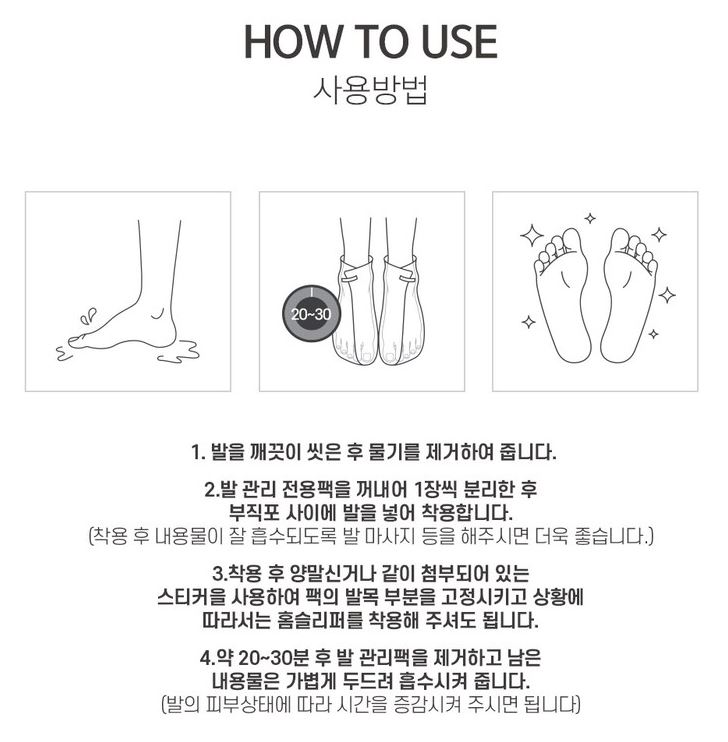 HOW TO USE
사용방법

20~30

1. 발을 깨끗이 씻은 후 물기를 제거하여 줍니다.

2.발 관리 전용팩을 꺼내어 1장씩 분리한 후 부직포 사이에 발을 넣어 착용합니다.
(착용 후 내용물이 잘 흡수되도록 발 마사지 등을 해주시면 더욱 좋습니다.)

3.착용 후 양말신거나 같이 첨부되어 있는 스티커를 사용하여 팩의 발목 부분을 고정시키고 상황에 따라서는 홈슬리퍼를 착용해 주셔도 됩니다.

4.약 20~30분 후 발 관리팩을 제거하고 남은 내용물은 가볍게 두드려 흡수시켜 줍니다.
(발의 피부상태에 따라 시간을 증감시켜 주시면 됩니다)