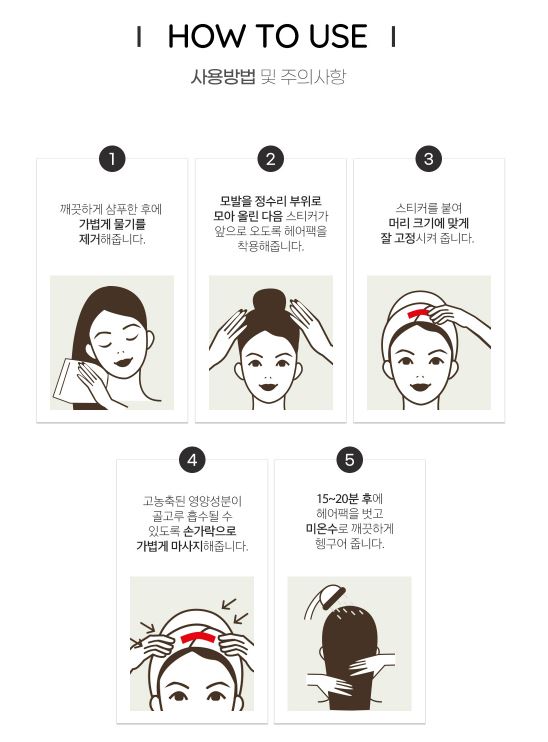 I HOW TO USE I

사용방법 및 주의사항

1

깨끗하게 샴푸한 후에 가볍게 물기를 제거해줍니다.

2

모발을 정수리 부위로 모아 올린 다음 스티커가 앞으로 오도록 헤어팩을 착용해줍니다.

3

스티커를 붙여 머리 크기에 맞게 잘 고정시켜 줍니다.

4

고농축된 영양성분이 골고루 흡수될 수 있도록 손가락으로 가볍게 마사지해줍니다.

5

15~20분 후에 헤어팩을 벗고 미온수로 깨끗하게 헹구어 줍니다.