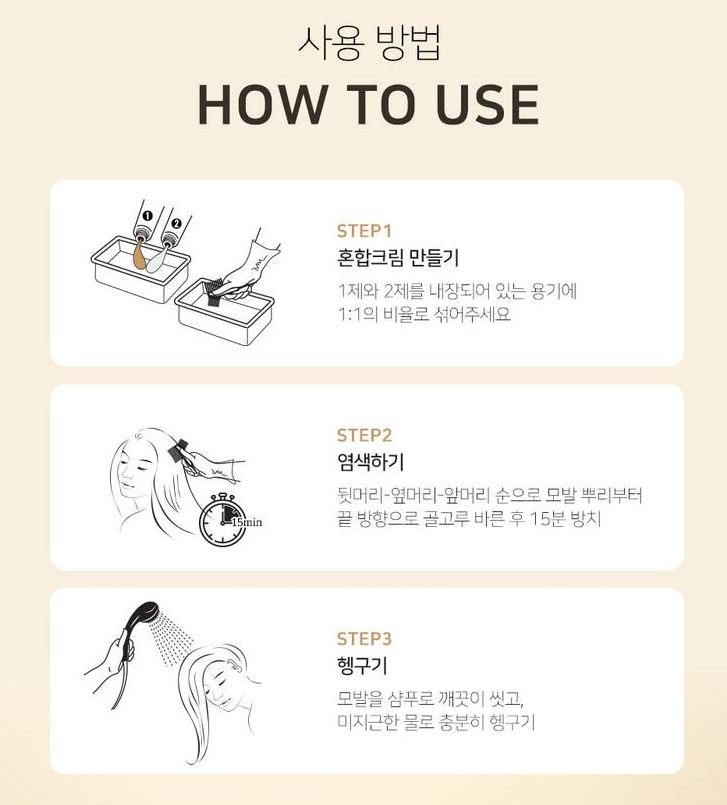 사용 방법
HOW TO USE

❶ ❷

STEP1
혼합크림 만들기
1제와 2제를 내장되어 있는 용기에
1:1의 비율로 섞어주세요

15min

STEP2
염색하기
뒷머리-옆머리-앞머리 순으로 모발 뿌리부터
끝 방향으로 골고루 바른 후 15분 방치

STEP3
헹구기
모발을 샴푸로 깨끗이 씻고,
미지근한 물로 충분히 헹구기